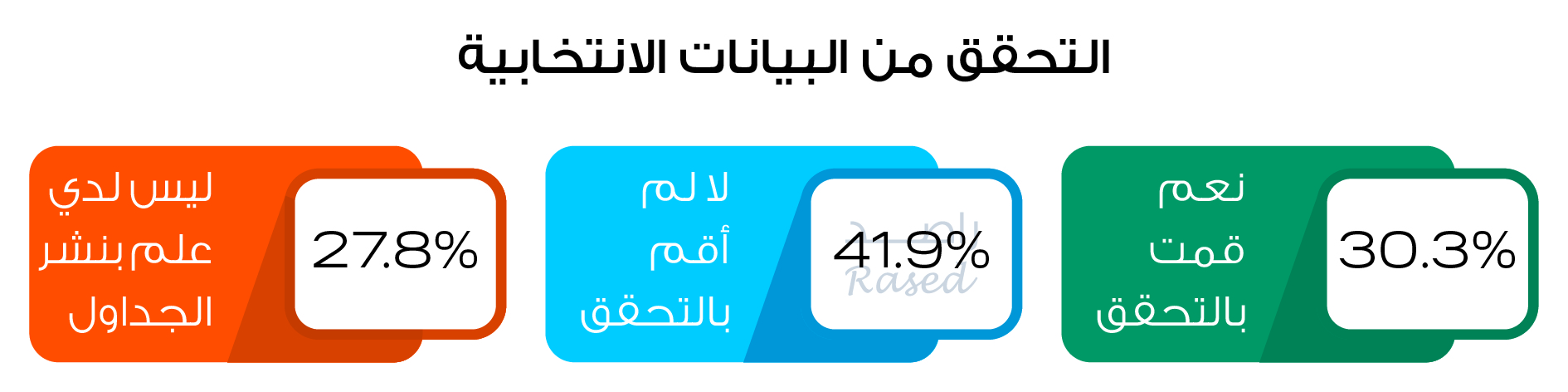 التحقق من البيانات الانتخابية

نعم قمت بالتحقق
30.3%

لا لم أقم بالتحقق
41.9%
راصد
Rased

ليس لدي علم بنشر الجداول
27.8%