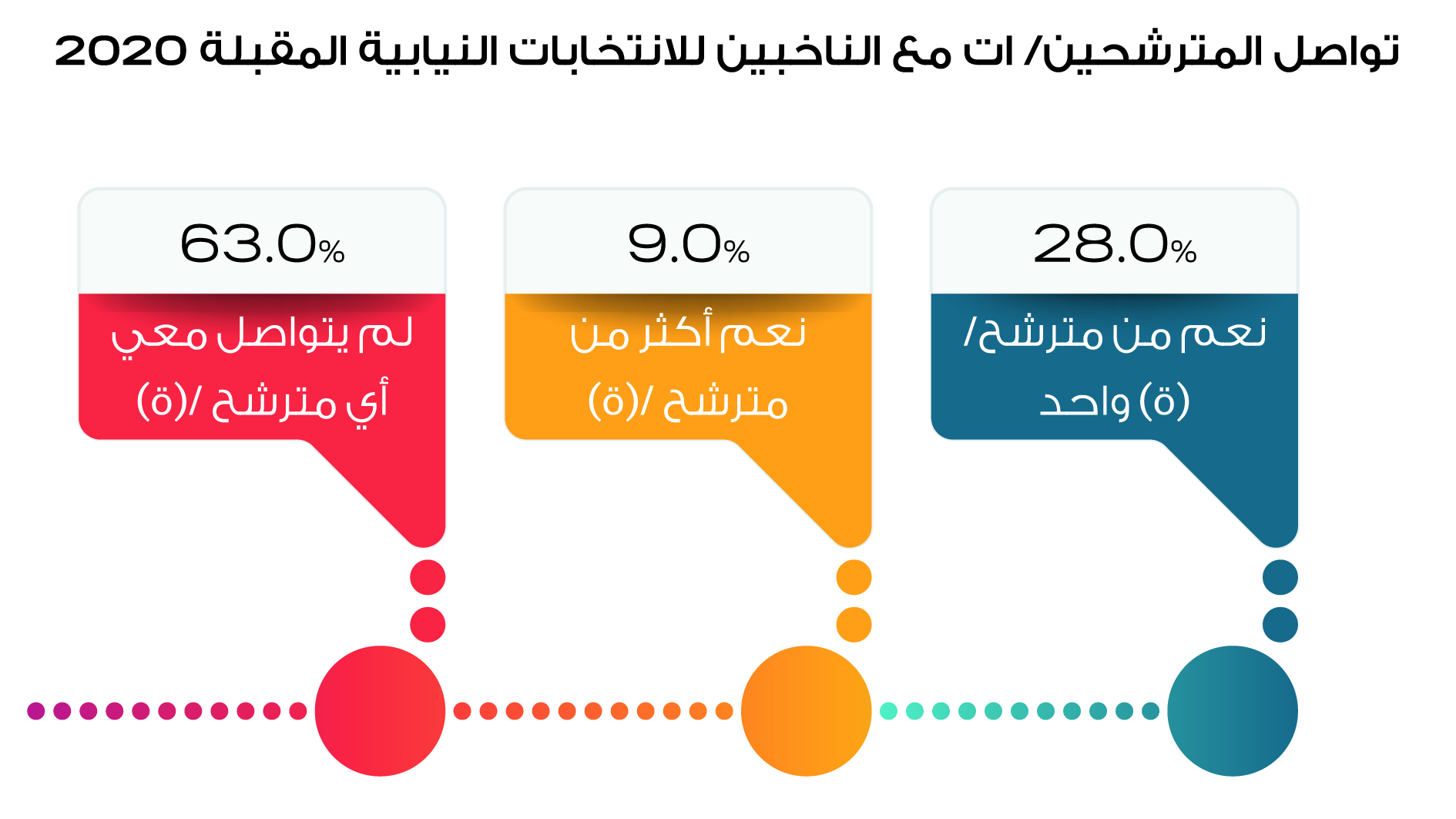 تواصل المترشحين/ ات مع الناخبين للانتخابات النيابية المقبلة 2020

28.0%
نعم من مترشح/ (ة) واحد

9.0%
نعم أكثر من مترشح /(ة)

63.0%
لم يتواصل معي أي مترشح /(ة)