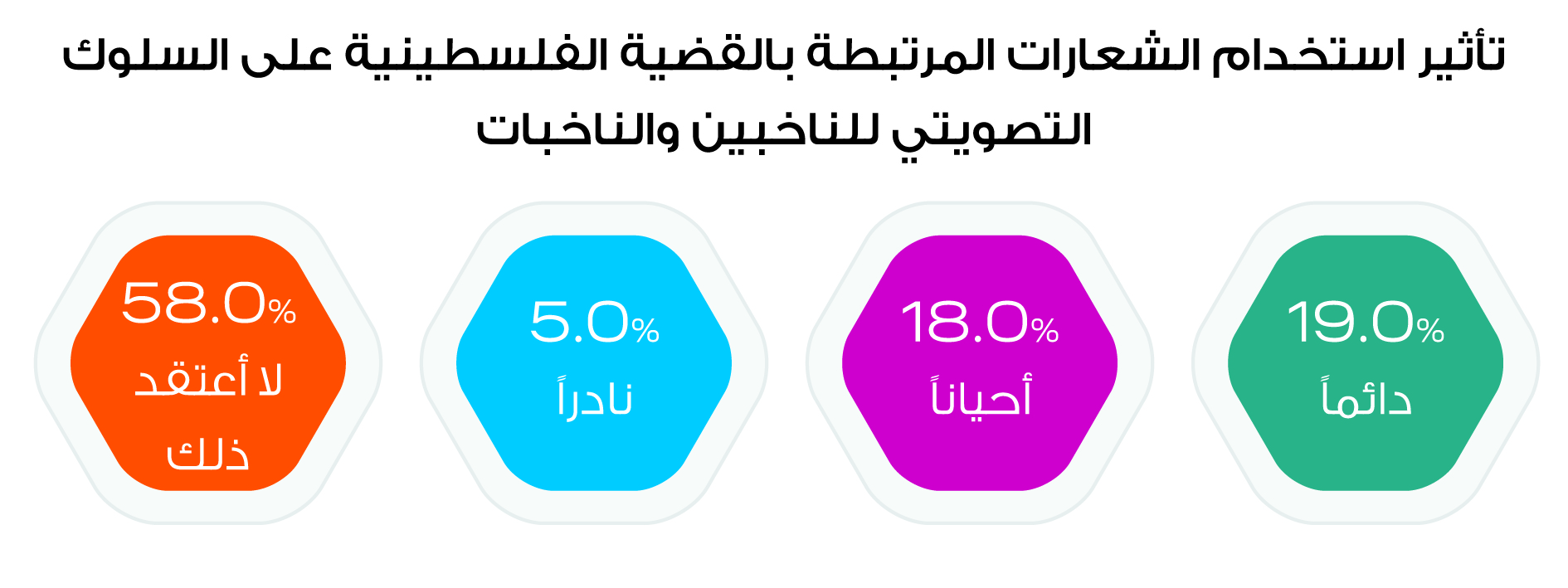 تأثير استخدام الشعارات المرتبطة بالقضية الفلسطينية على السلوك التصويتي للناخبين والناخبات

19.0%
دائماً

18.0%
أحياناً

5.0%
نادراً

58.0%
لا أعتقد ذلك