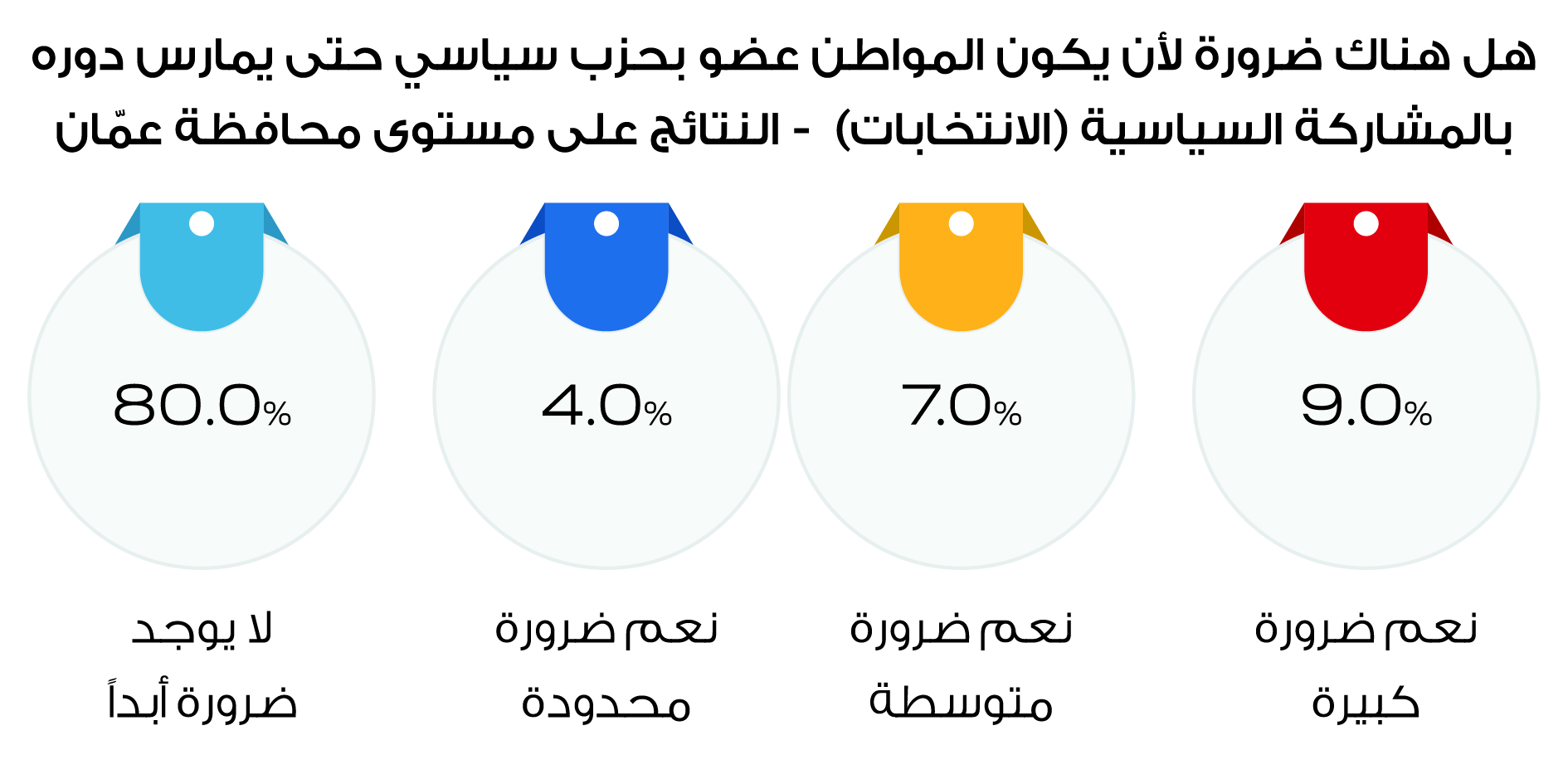 هل هناك ضرورة لأن يكون المواطن عضو بحزب سياسي حتى يمارس دوره بالمشاركة السياسية (الانتخابات) - النتائج على مستوى محافظة عمّان

9.0%

نعم ضرورة كبيرة

7.0%

نعم ضرورة متوسطة

4.0%

نعم ضرورة محدودة

80.0%

لا يوجد ضرورة أبداً