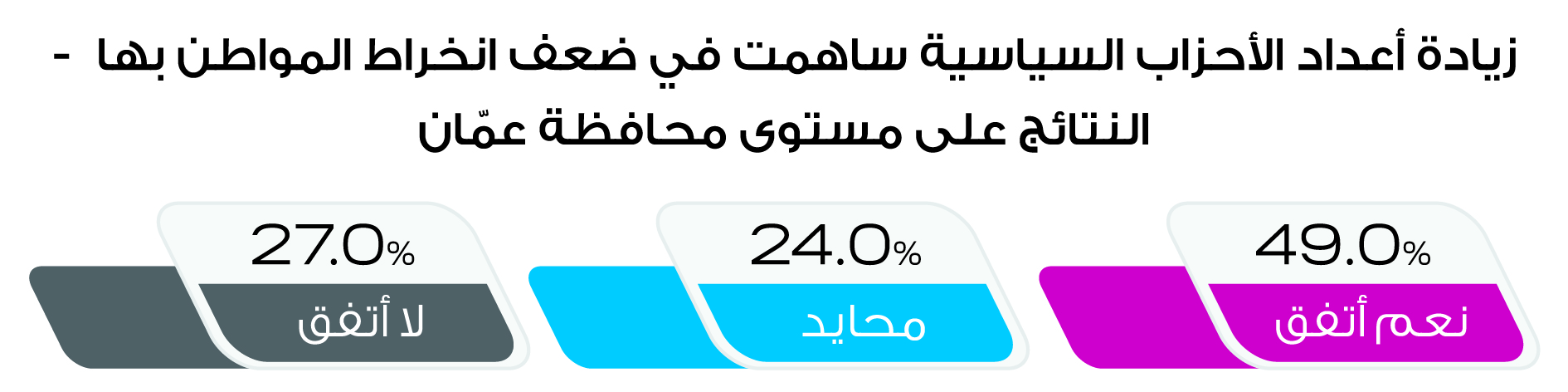 زيادة أعداد الأحزاب السياسية ساهمت في ضعف انخراط المواطن بها - النتائج على مستوى محافظة عمّان

49.0%
نعم أتفق

24.0%
محايد

27.0%
لا أتفق