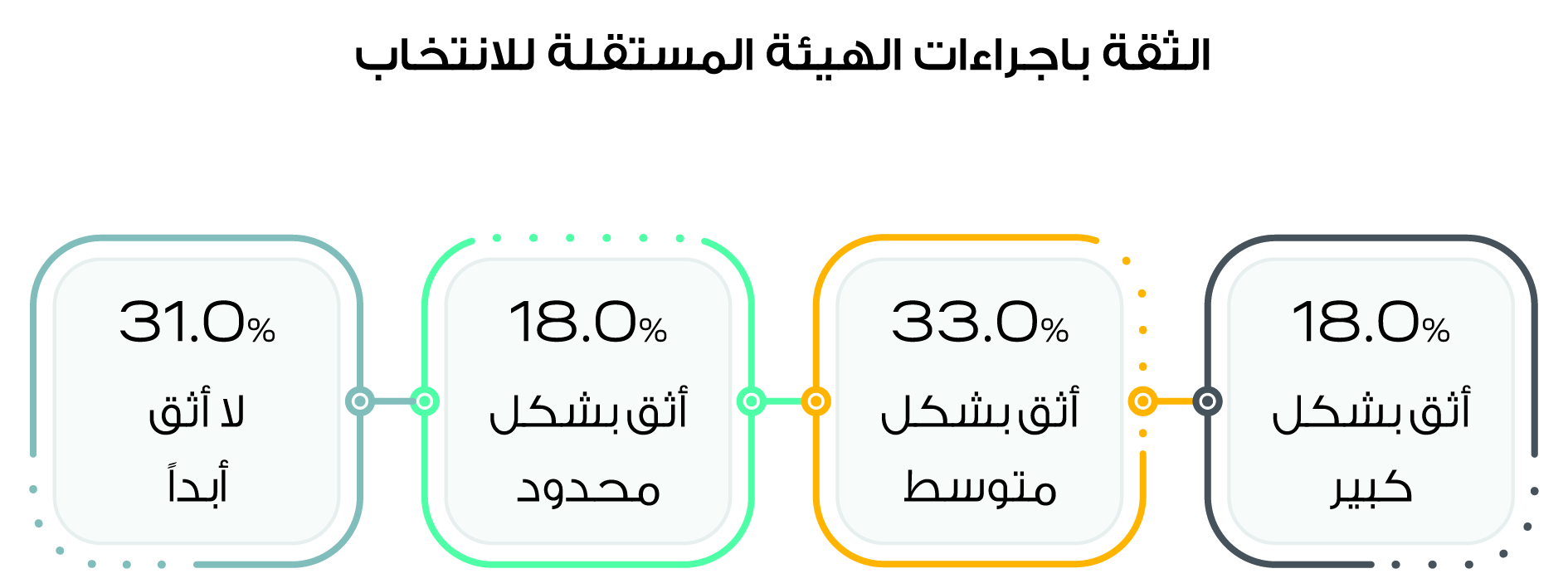 الثقة باجراءات الهيئة المستقلة للانتخاب

18.0%
أثق بشكل كبير

33.0%
أثق بشكل متوسط

18.0%
أثق بشكل محدود

31.0%
لا أثق أبداً